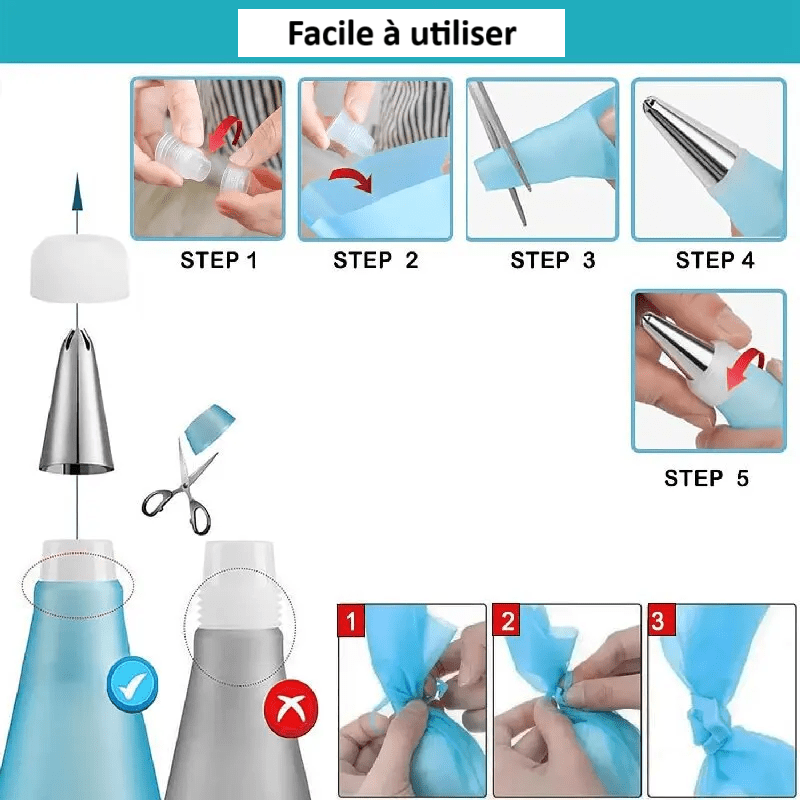 Facile à utiliser

STEP 1

STEP 2

STEP 3

STEP 4

STEP 5

1

2

3